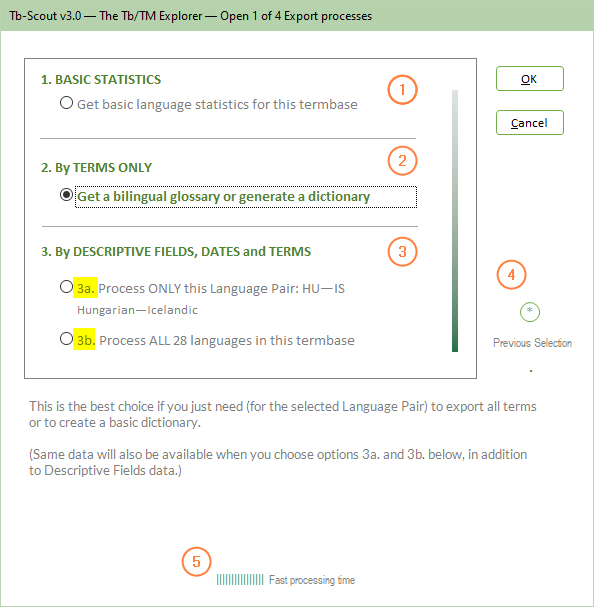 Tb-Scout v3.0 — The Tb/TM Explorer — Open 1 of 4 Export processes

1. BASIC STATISTICS

1

Get basic language statistics for this termbase

2. By TERMS ONLY

2

Get a bilingual glossary or generate a dictionary

3. By DESCRIPTIVE FIELDS, DATES and TERMS

3

3a. Process ONLY this Language Pair: HU—IS

Hungarian—Icelandic

3b. Process ALL 28 languages in this termbase

OK

Cancel

4

*

Previous Selection

This is the best choice if you just need (for the selected Language Pair) to export all terms or to create a basic dictionary.

(Same data will also be available when you choose options 3a. and 3b. below, in addition to Descriptive Fields data.)

5

Fast processing time